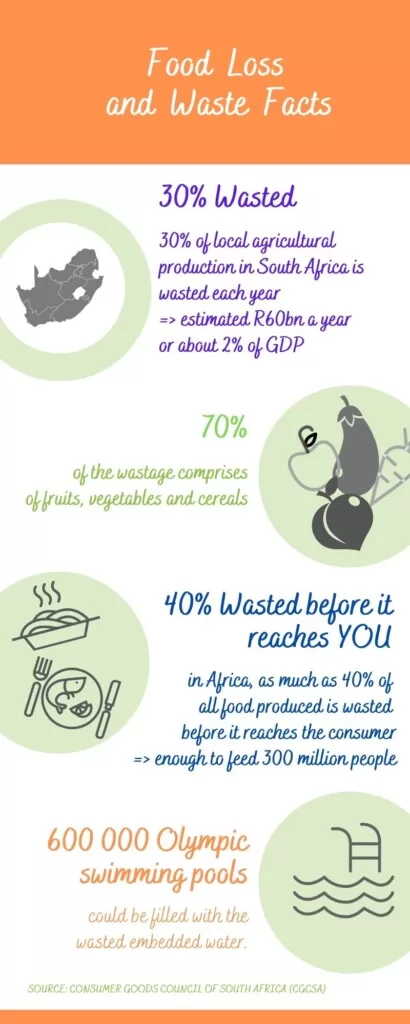 Food Loss and Waste Facts

30% Wasted

30% of local agricultural production in South Africa is wasted each year
=> estimated R60bn a year or about 2% of GDP

70%

of the wastage comprises of fruits, vegetables and cereals

40% Wasted before it reaches YOU

in Africa, as much as 40% of all food produced is wasted before it reaches the consumer
=> enough to feed 300 million people

600 000 Olympic swimming pools

could be filled with the wasted embedded water.

SOURCE: CONSUMER GOODS COUNCIL OF SOUTH AFRICA (CGCSA)